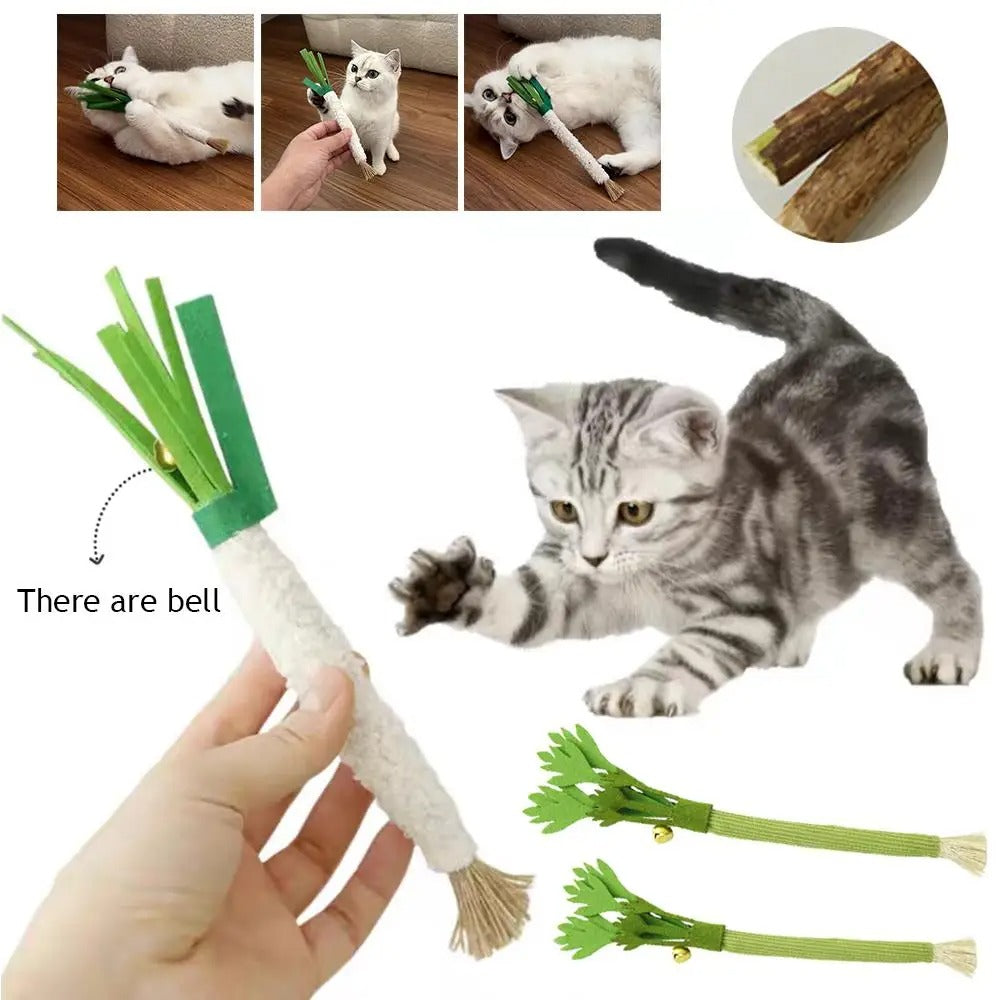 There are bell